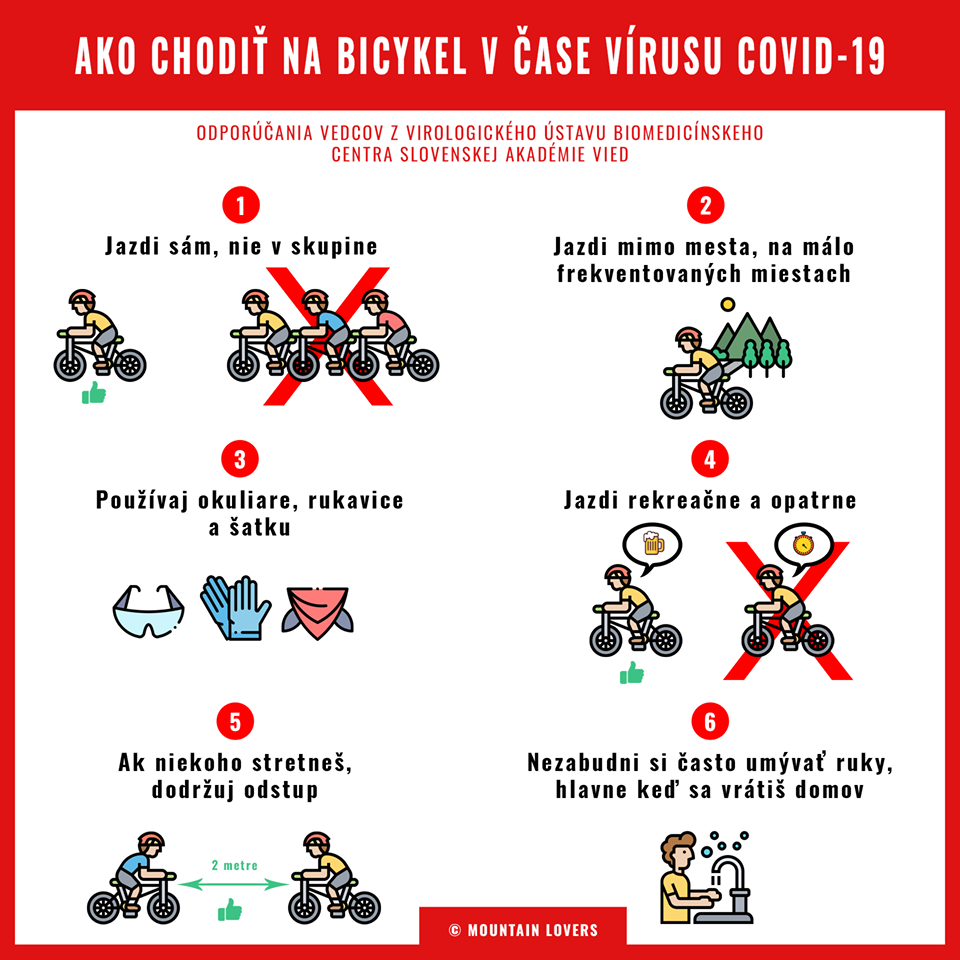 AKO CHODIŤ NA BICYKEL V ČASE VÍRUSU COVID-19

ODPORÚČANIA VEDCOV Z VIROLOGICKÉHO ÚSTAVU BIOMEDICÍNSKEHO CENTRA SLOVENSKEJ AKADÉMIE VIED

1

Jazdi sám, nie v skupine

2

Jazdi mimo mesta, na málo frekventovaných miestach

3

Používaj okuliare, rukavice a šatku

4

Jazdi rekreačne a opatrne

5

Ak niekoho stretneš, dodržuj odstup

2 metre

6

Nezabudni si často umývať ruky, hlavne keď sa vrátiš domov

© MOUNTAIN LOVERS